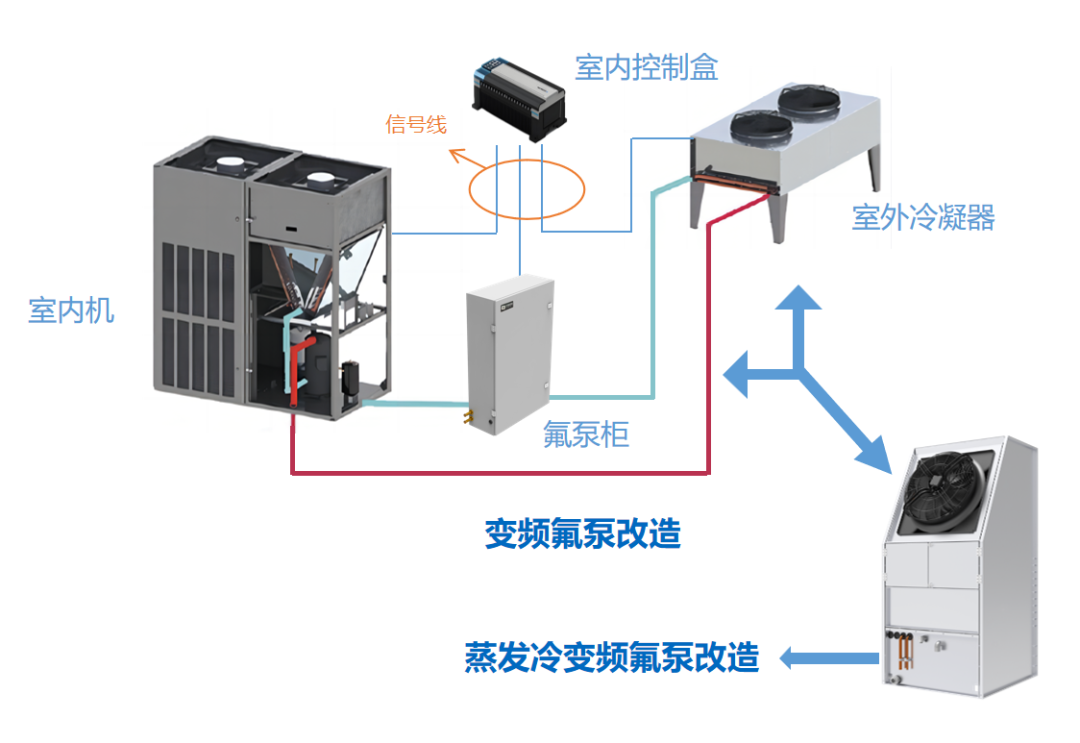 室内控制盒

信号线

室外冷凝器

室内机

氟泵柜

变频氟泵改造

蒸发冷变频氟泵改造